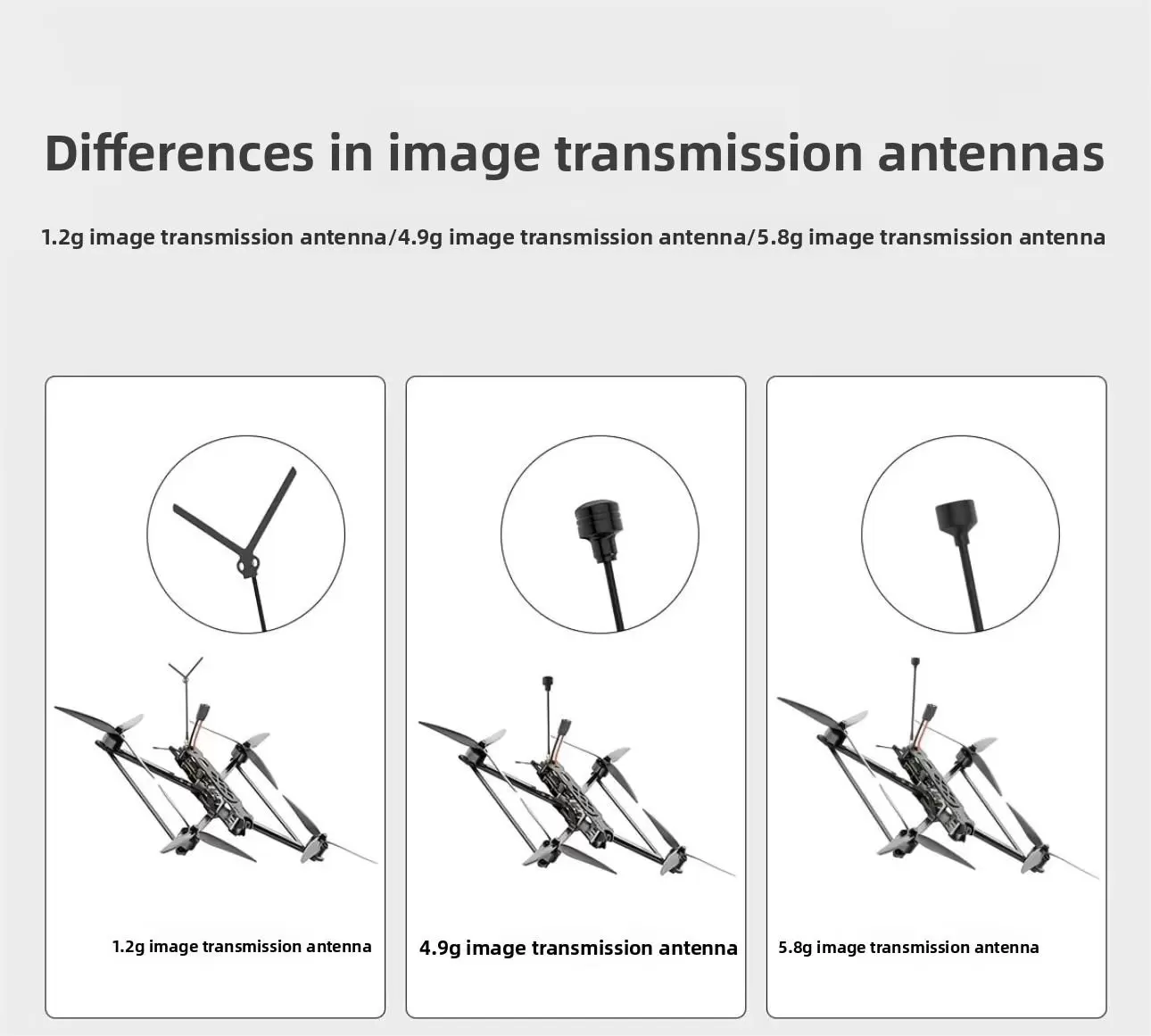 Differences in image transmission antennas

1.2g image transmission antenna/4.9g image transmission antenna/5.8g image transmission antenna

1.2g image transmission antenna

4.9g image transmission antenna

5.8g image transmission antenna