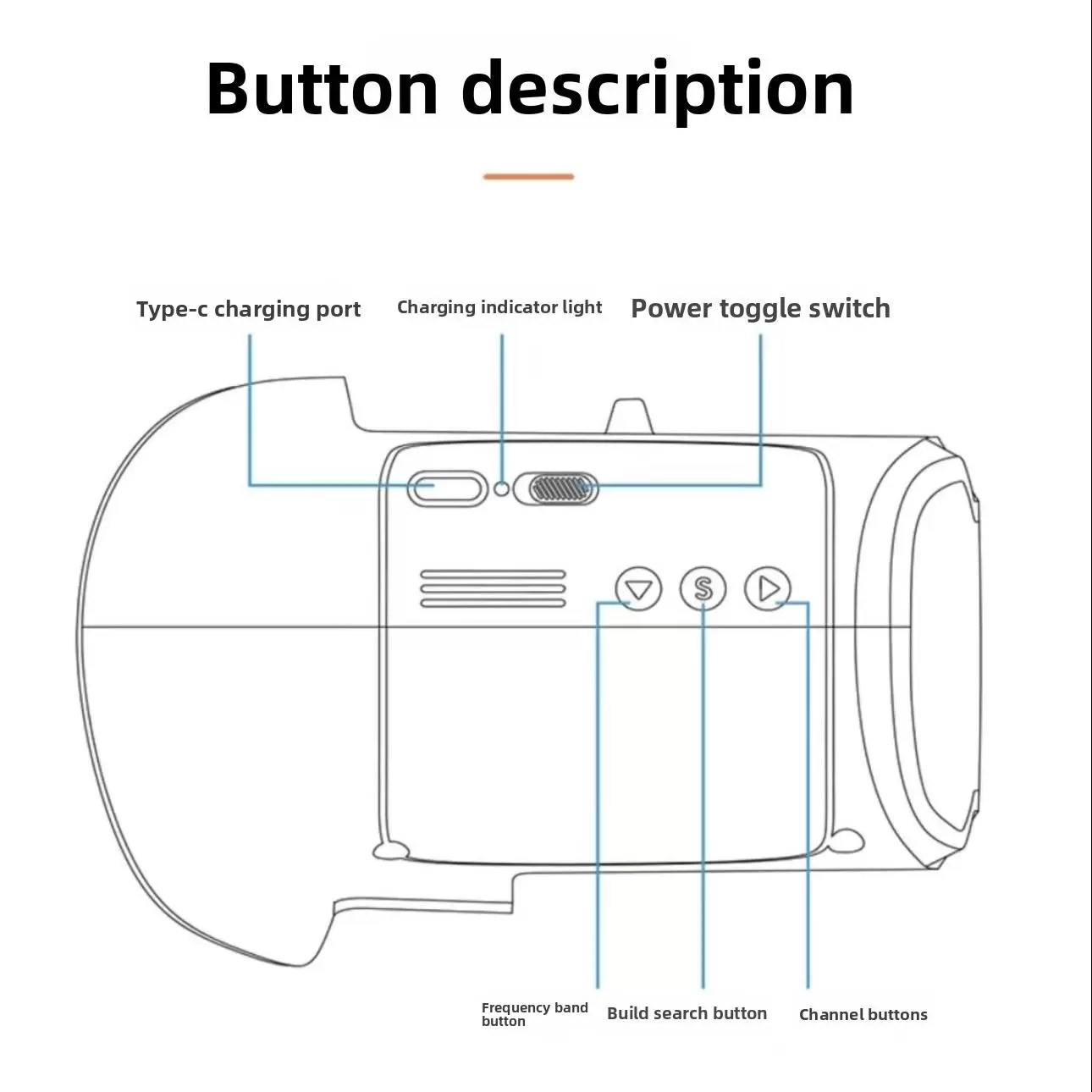 Button description

Type-c charging port

Charging indicator light

Power toggle switch

S

Frequency band button

Build search button

Channel buttons